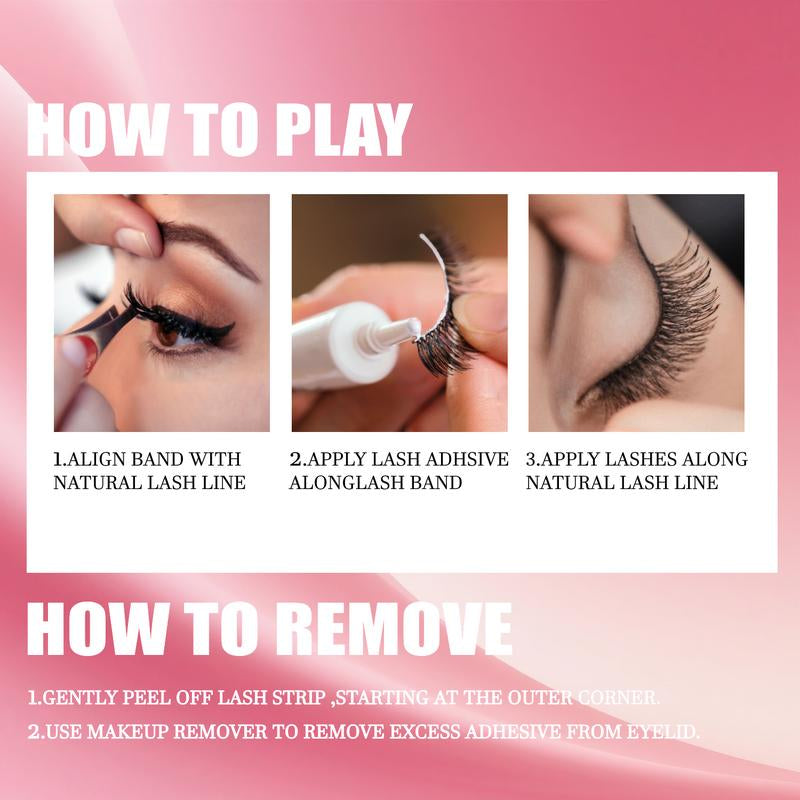 HOW TO PLAY

1.ALIGN BAND WITH NATURAL LASH LINE

2.APPLY LASH ADHSIVE ALONGLASH BAND

3.APPLY LASHES ALONG NATURAL LASH LINE

HOW TO REMOVE

1.GENTLY PEEL OFF LASH STRIP ,STARTING AT THE OUTER CORNER.

2.USE MAKEUP REMOVER TO REMOVE EXCESS ADHESIVE FROM EYELID.